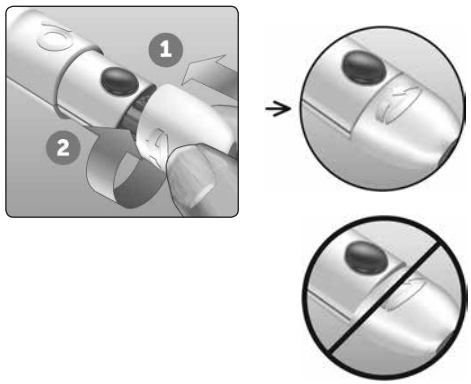 1
2