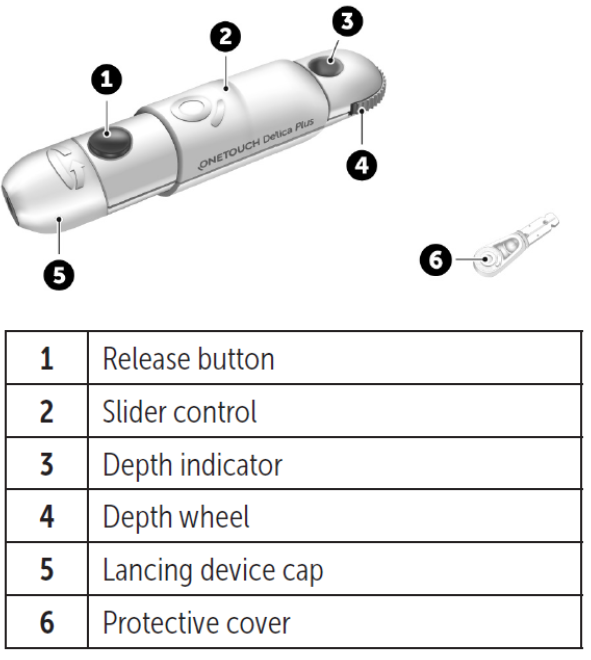 1

2

3

ONETOUCH Delica Plus

4

5

6

| 1 | Release button |
|---|---|
| 2 | Slider control |
| 3 | Depth indicator |
| 4 | Depth wheel |
| 5 | Lancing device cap |
| 6 | Protective cover |