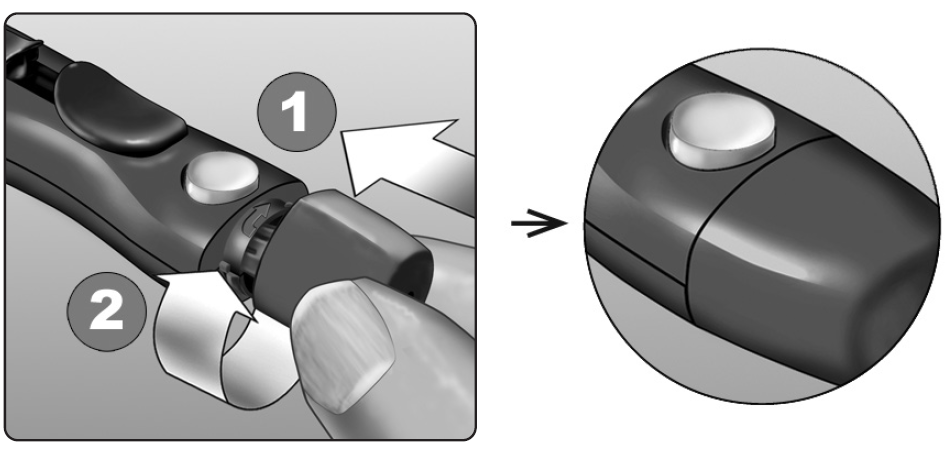 1
2